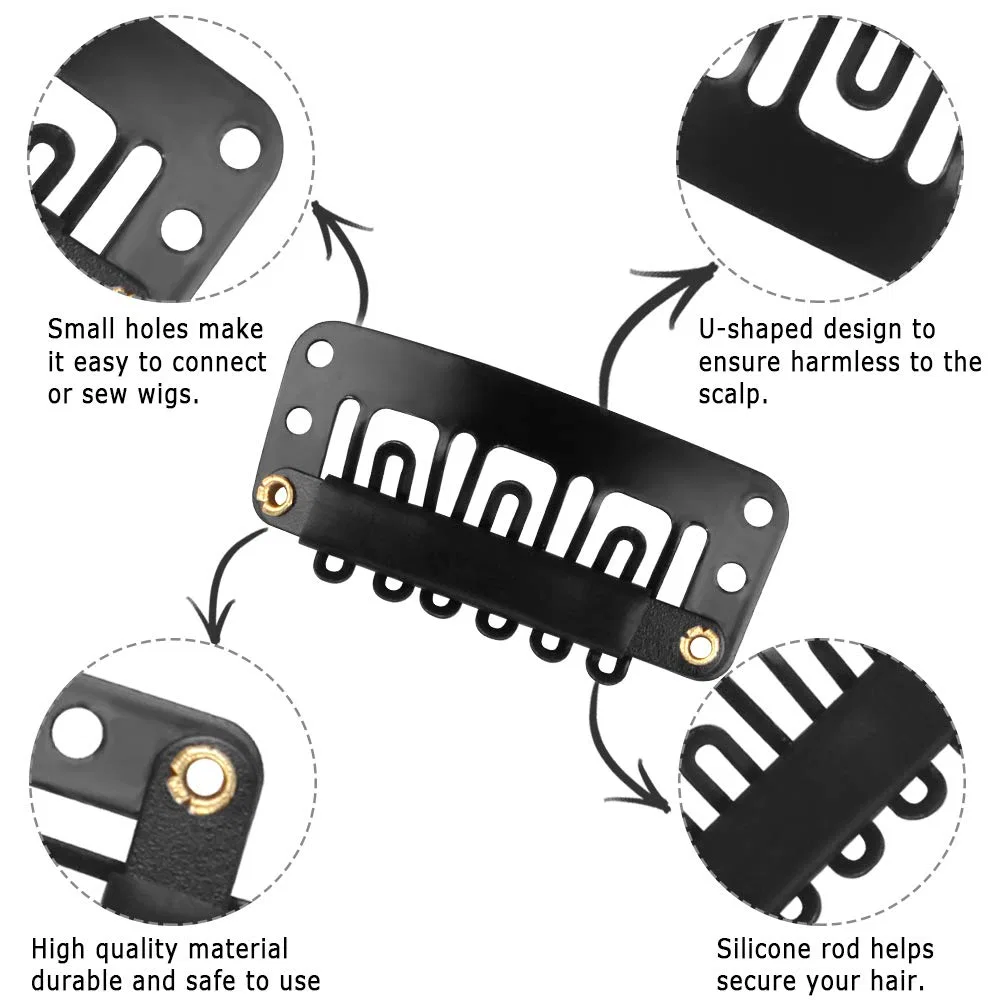 Small holes make it easy to connect or sew wigs.

U-shaped design to ensure harmless to the scalp.

High quality material durable and safe to use

Silicone rod helps secure your hair.