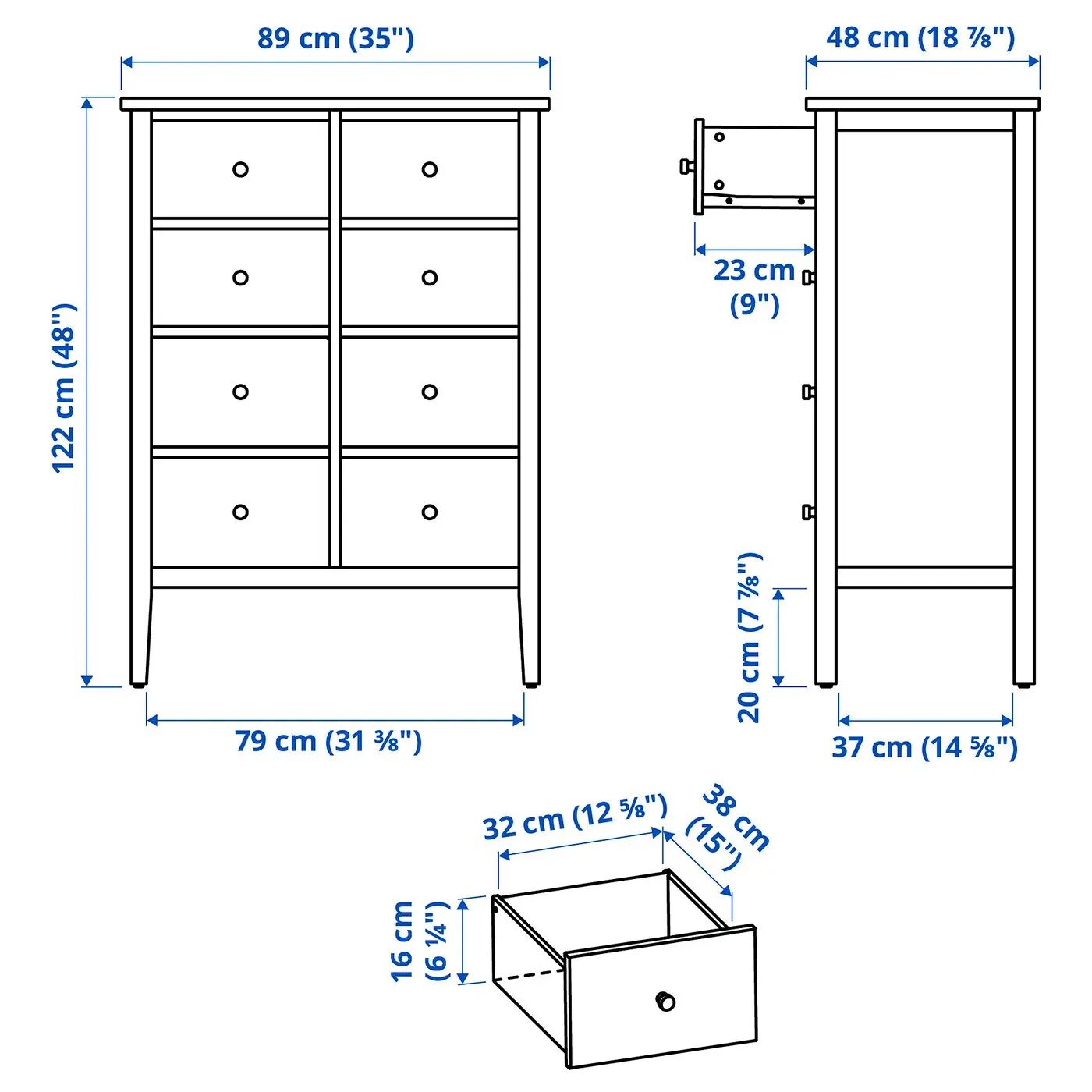 89 cm (35")

48 cm (18 ⅞")

122 cm (48")

23 cm (9")

20 cm (7 ⅞")

79 cm (31 ⅜")

37 cm (14 ⅝")

32 cm (12 ⅝")

38 cm (15")

16 cm (6 ¼")