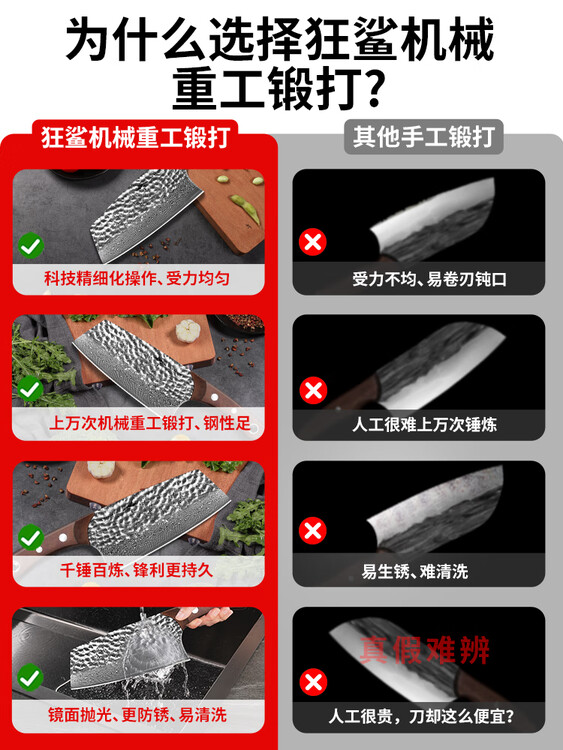 为什么选择狂鲨机械重工锻打?

狂鲨机械重工锻打

科技精细化操作、受力均匀

上万次机械重工锻打、钢性足

千锤百炼、锋利更持久

镜面抛光、更防锈、易清洗

其他手工锻打

受力不均、易卷刃钝口

人工很难上万次锤炼

易生锈、难清洗

真假难辨

人工很贵，刀却这么便宜?