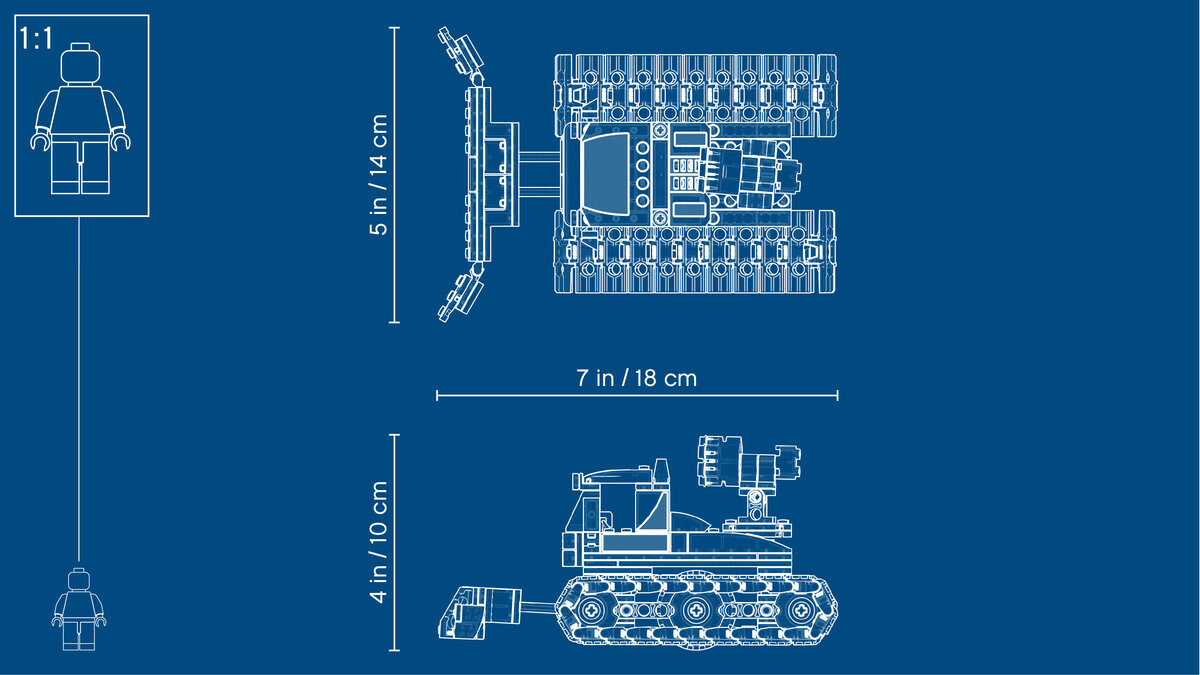 1:1

5 in / 14 cm

7 in / 18 cm

4 in / 10 cm