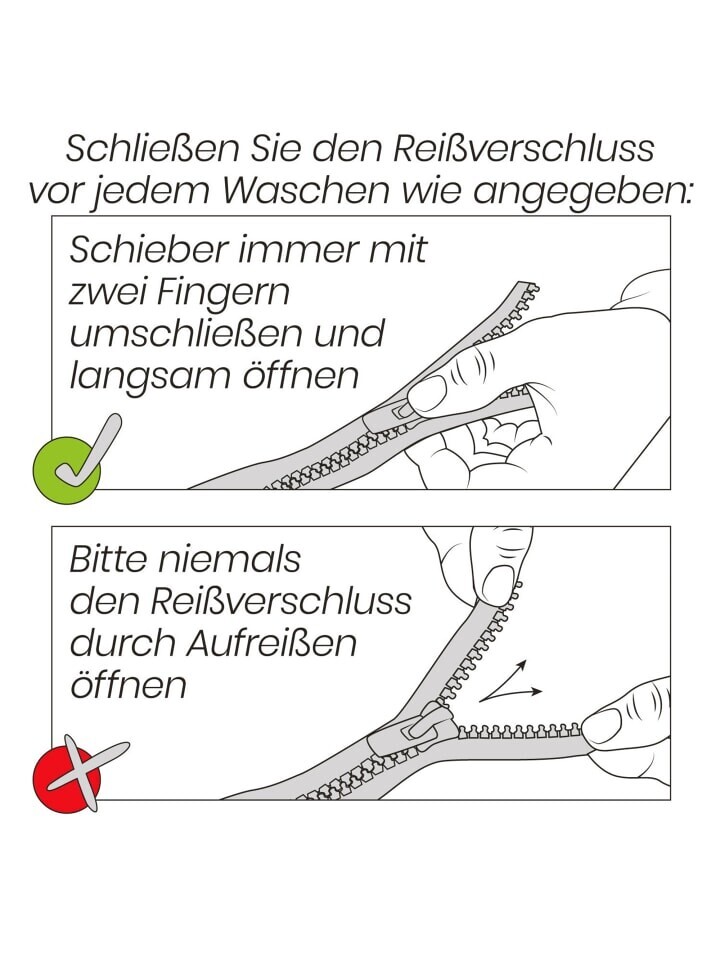 Schließen Sie den Reißverschluss vor jedem Waschen wie angegeben:

Schieber immer mit zwei Fingern umschließen und langsam öffnen

Bitte niemals den Reißverschluss durch Aufreißen öffnen