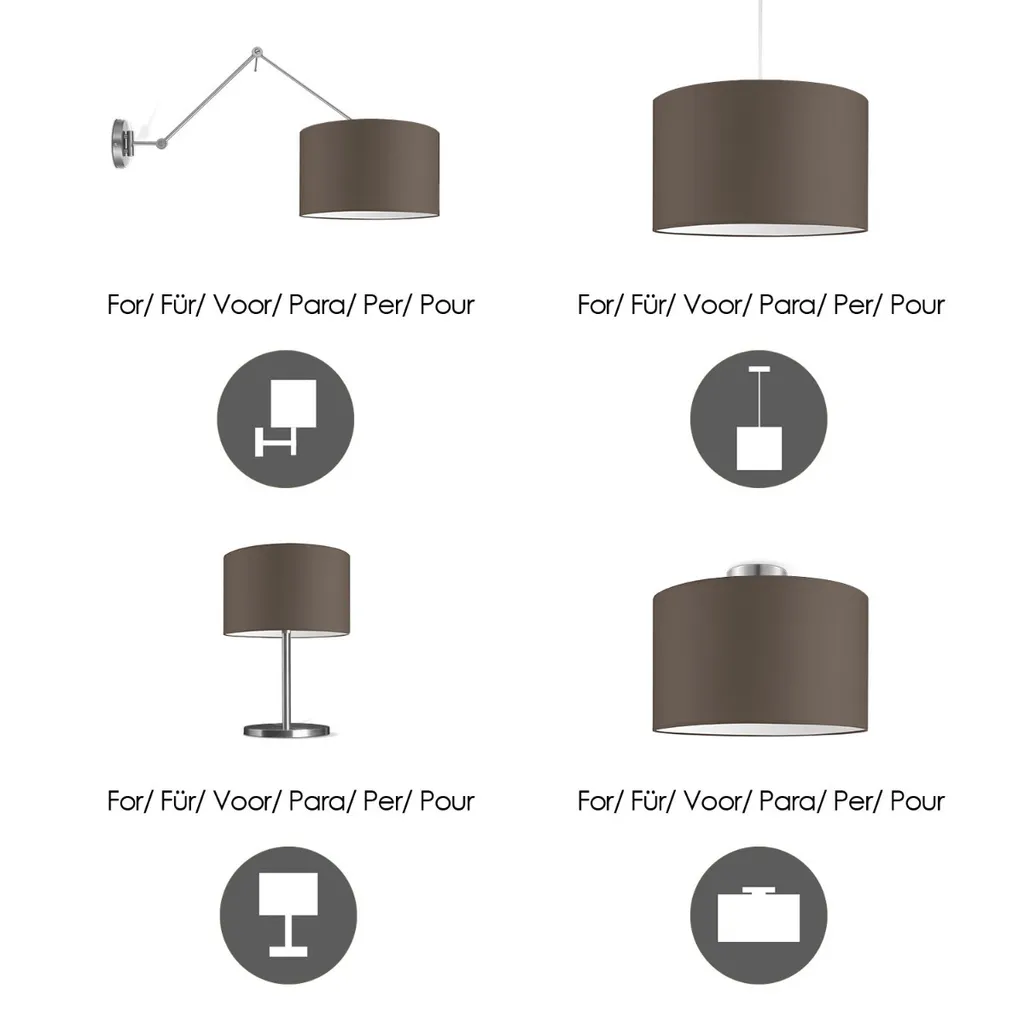 For/ Für/ Voor/ Para/ Per/ Pour

For/ Für/ Voor/ Para/ Per/ Pour

For/ Für/ Voor/ Para/ Per/ Pour

For/ Für/ Voor/ Para/ Per/ Pour