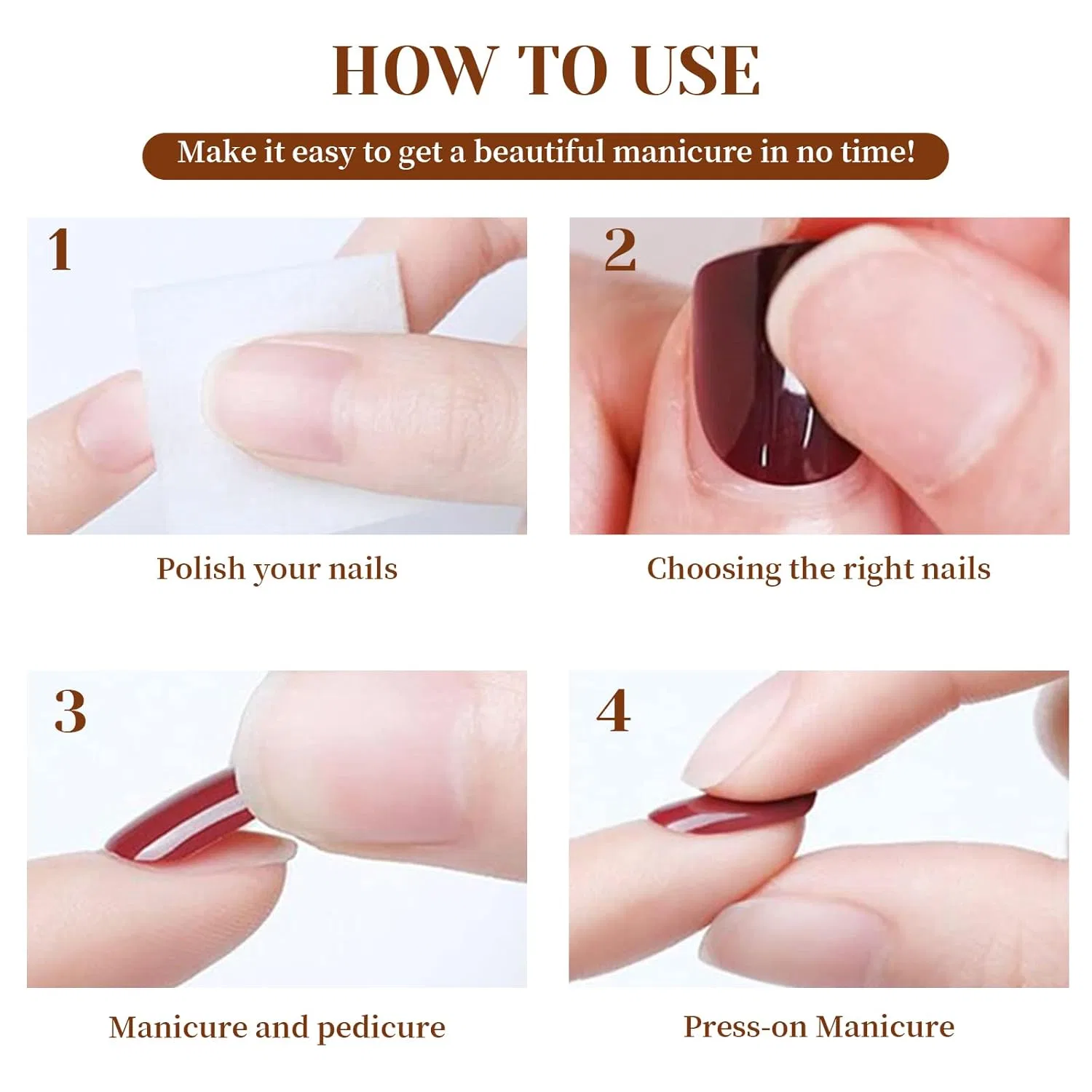 HOW TO USE

Make it easy to get a beautiful manicure in no time!

1

Polish your nails

2

Choosing the right nails

3

Manicure and pedicure

4

Press-on Manicure