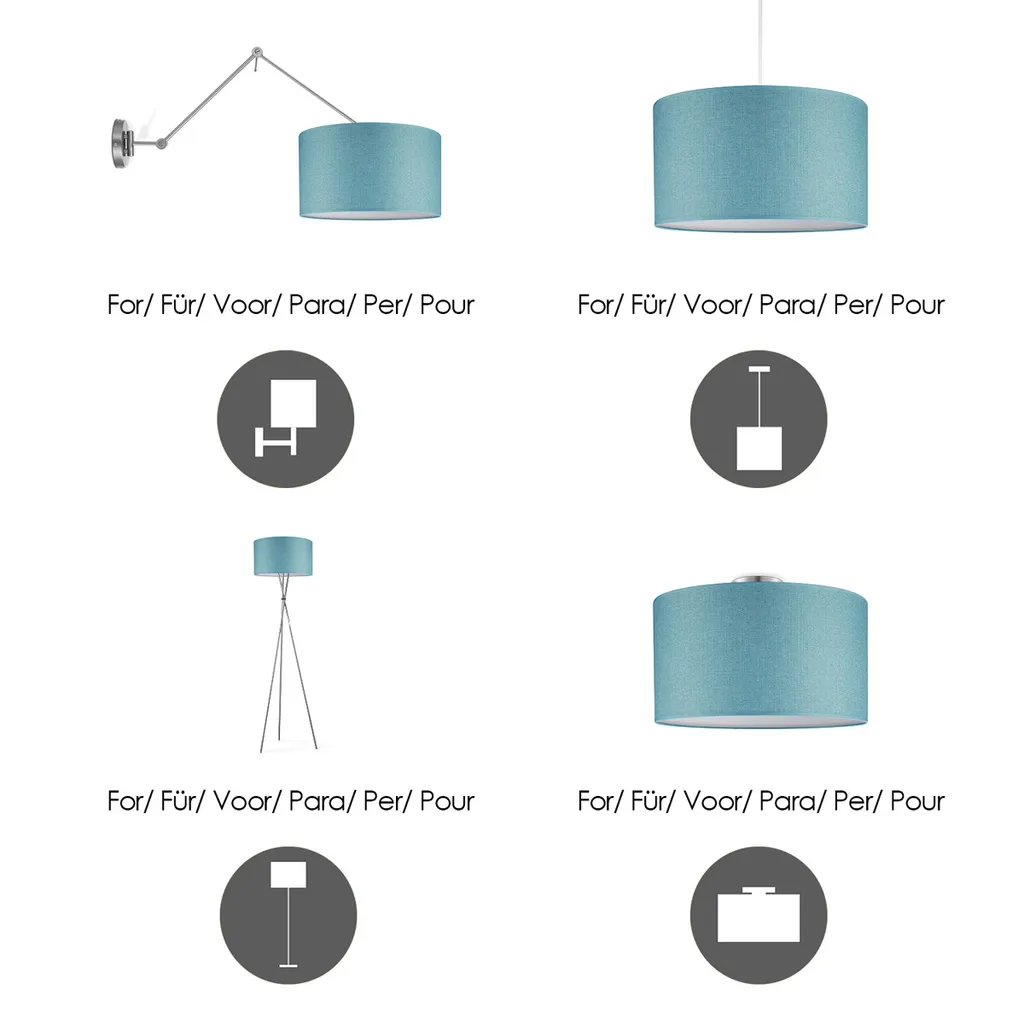 For/ Für/ Voor/ Para/ Per/ Pour

For/ Für/ Voor/ Para/ Per/ Pour

For/ Für/ Voor/ Para/ Per/ Pour

For/ Für/ Voor/ Para/ Per/ Pour