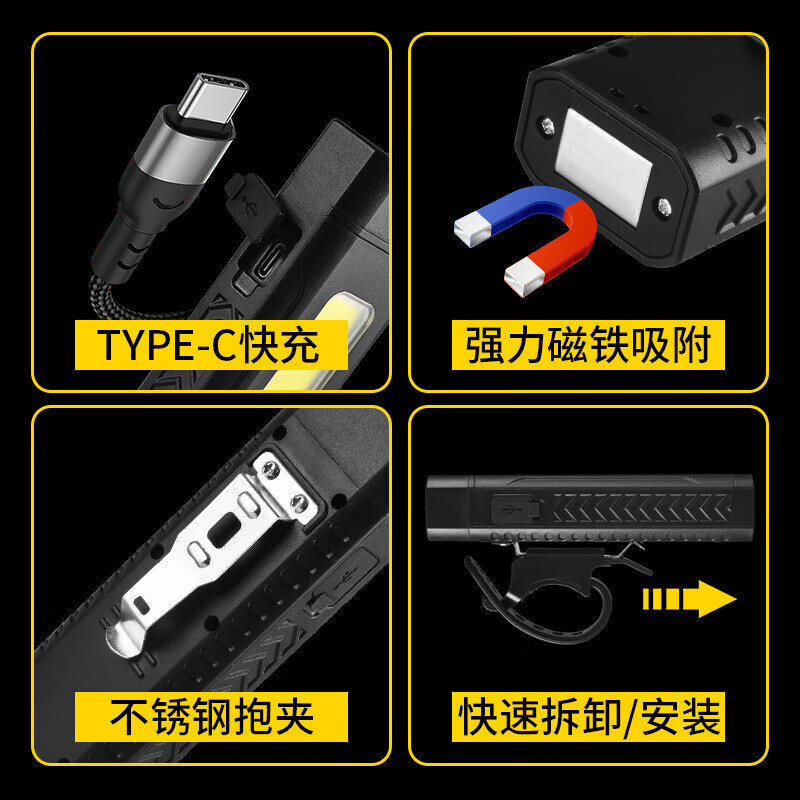 TYPE-C快充

强力磁铁吸附

不锈钢抱夹

快速拆卸/安装