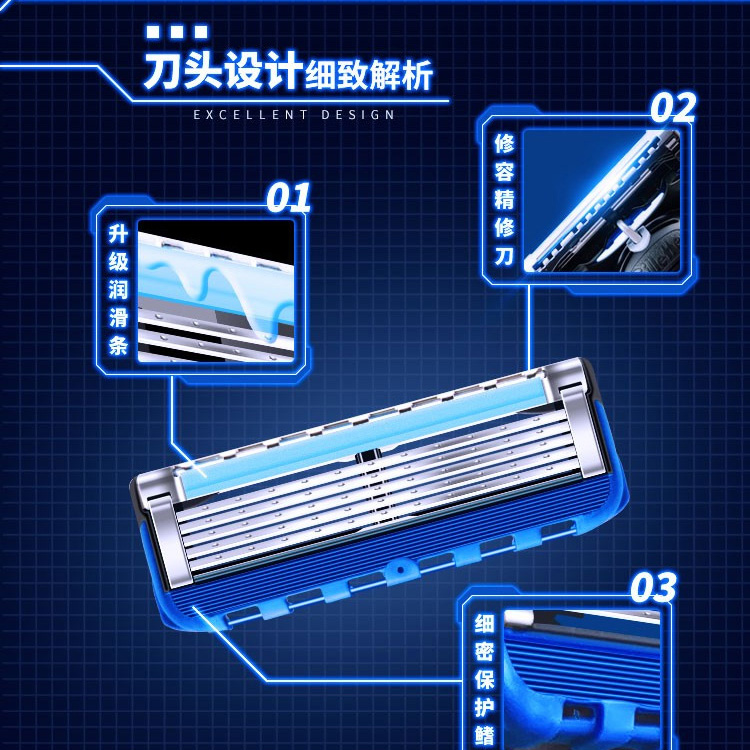 刀头设计细致解析
EXCELLENT DESIGN

01
升级润滑条

02
修容精修刀

03
细密保护鳍