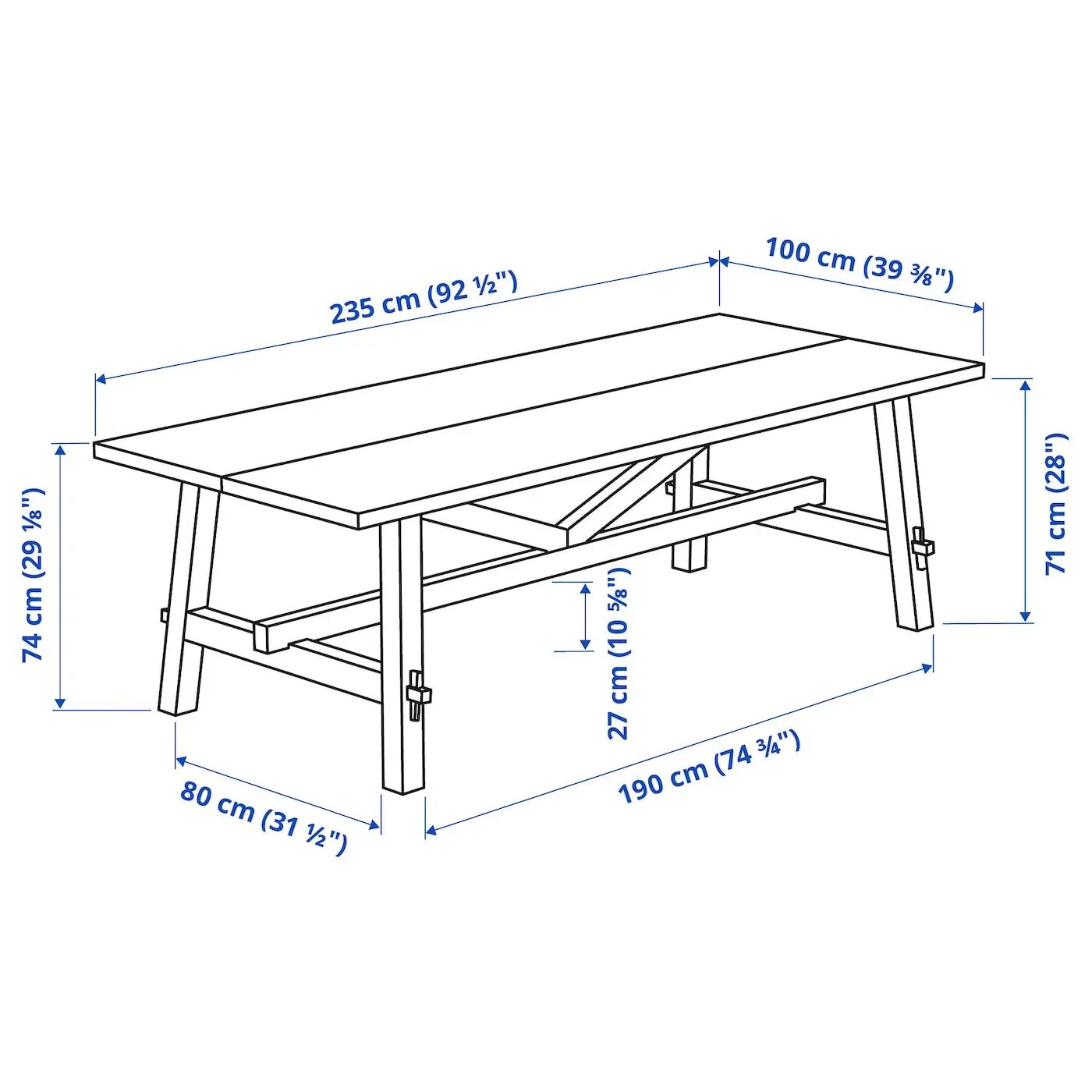 235 cm (92 ½")

100 cm (39 ⅜")

74 cm (29 ⅛")

71 cm (28")

27 cm (10 ⅝")

80 cm (31 ½")

190 cm (74 ¾")