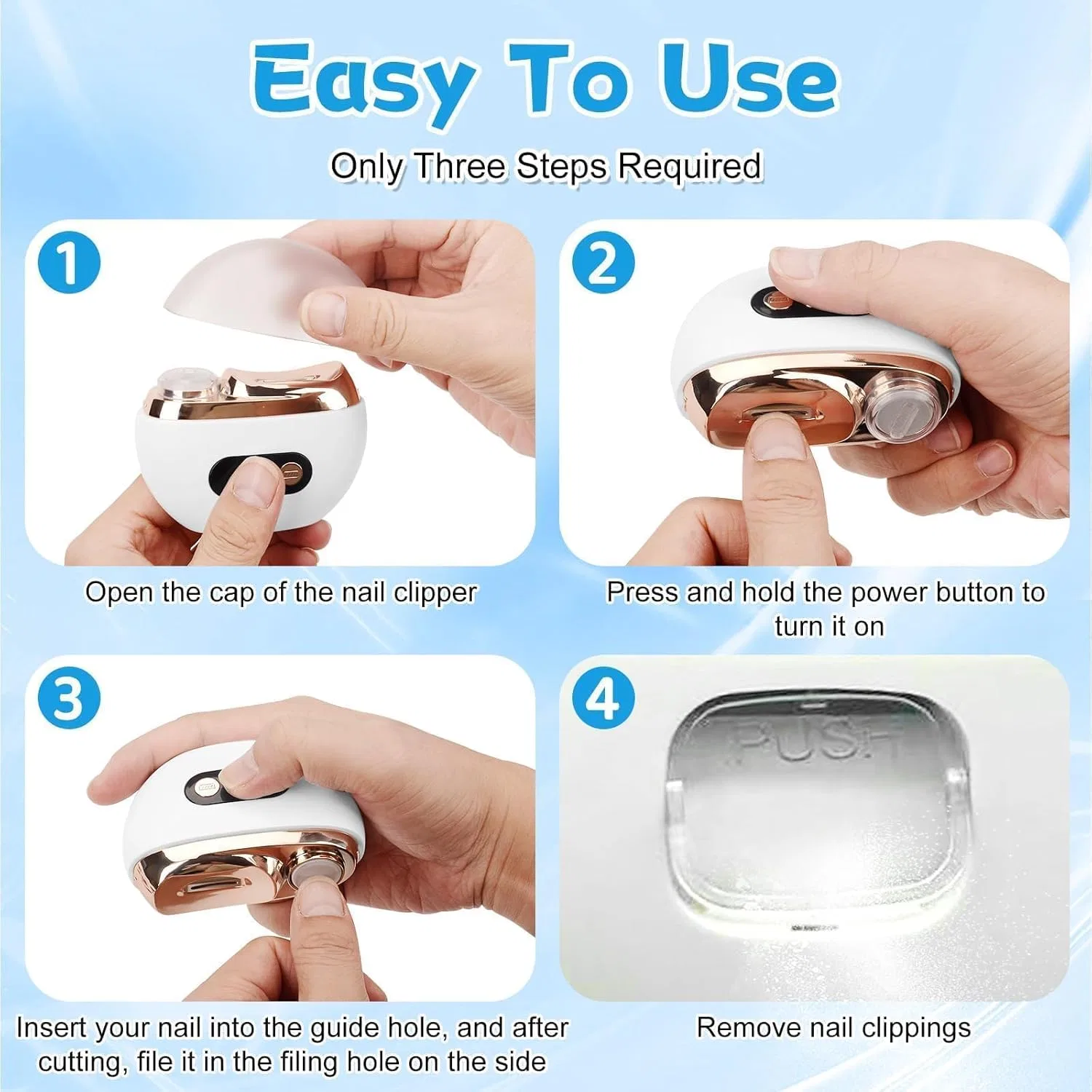 Easy To Use

Only Three Steps Required

1

Open the cap of the nail clipper

2

Press and hold the power button to turn it on

3

Insert your nail into the guide hole, and after cutting, file it in the filing hole on the side

4

PUSH

Remove nail clippings