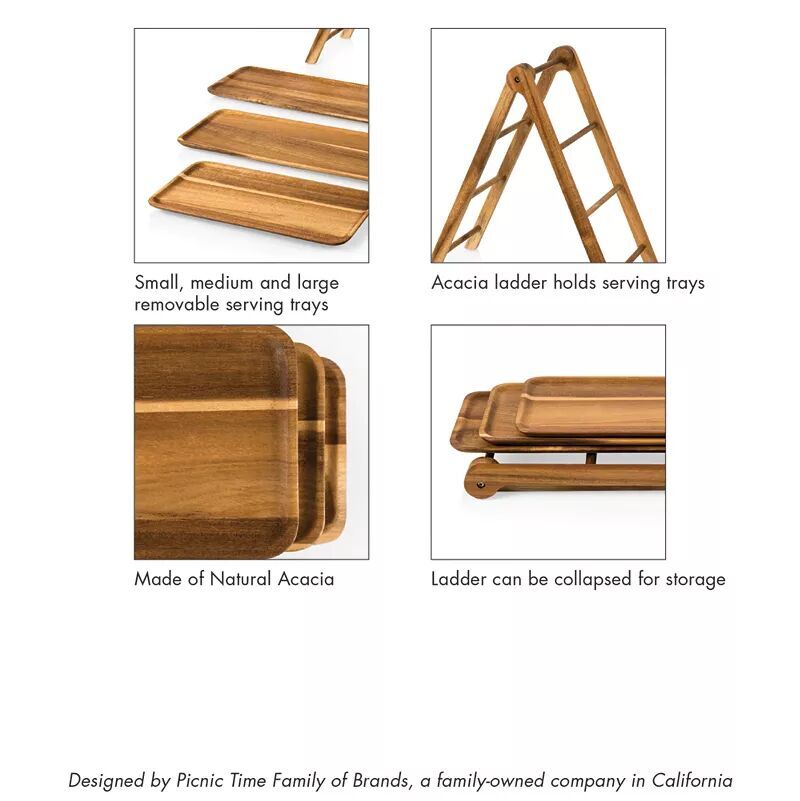 Small, medium and large removable serving trays

Acacia ladder holds serving trays

Made of Natural Acacia

Ladder can be collapsed for storage

Designed by Picnic Time Family of Brands, a family-owned company in California