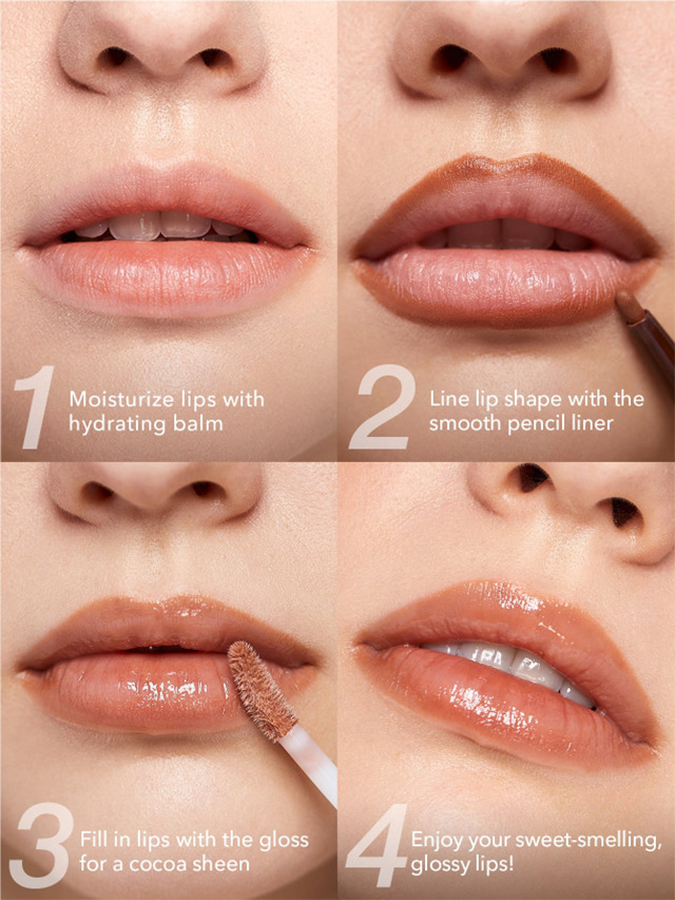 1 Moisturize lips with hydrating balm

2 Line lip shape with the smooth pencil liner

3 Fill in lips with the gloss for a cocoa sheen

4 Enjoy your sweet-smelling, glossy lips!