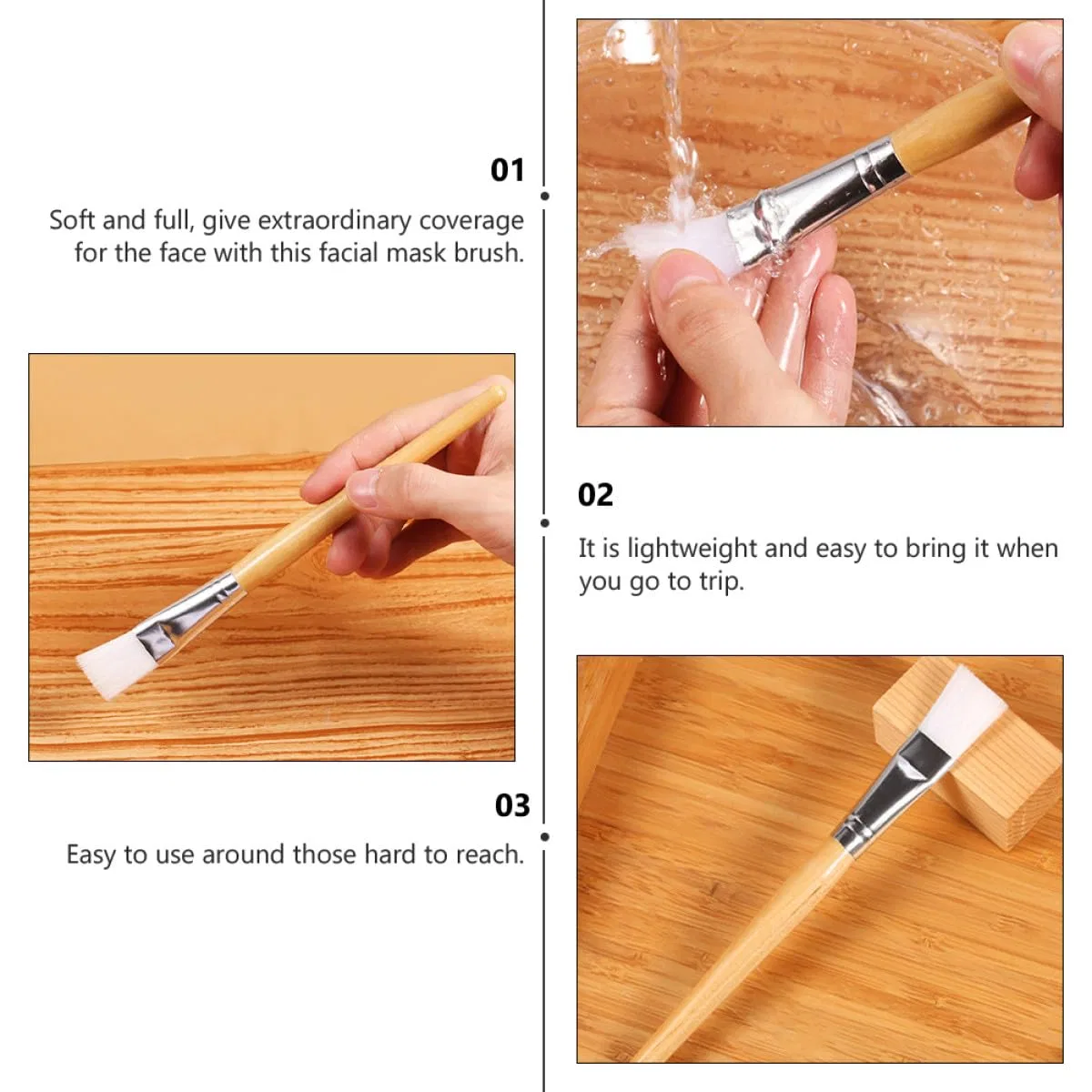 01

Soft and full, give extraordinary coverage for the face with this facial mask brush.

02

It is lightweight and easy to bring it when you go to trip.

03

Easy to use around those hard to reach.