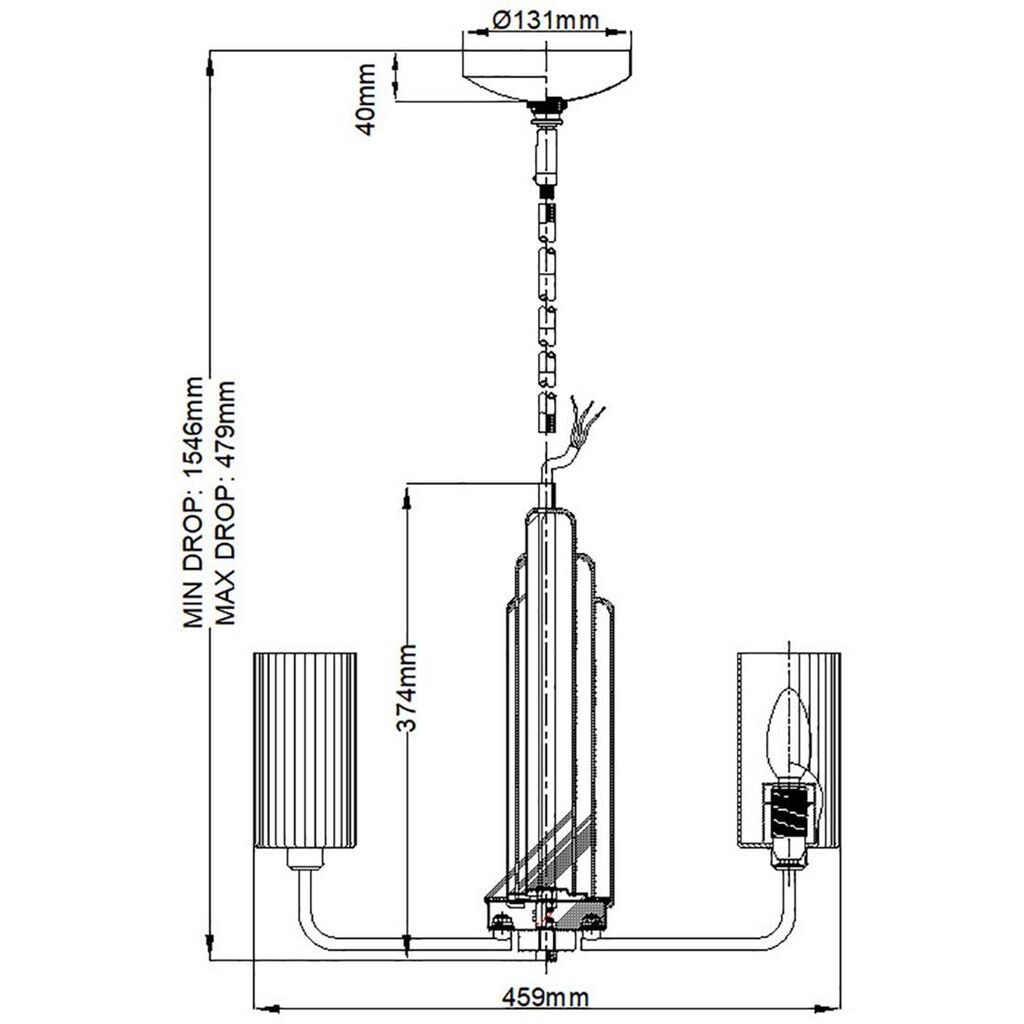 Ø131mm

40mm

MIN DROP: 1546mm
MAX DROP: 479mm

374mm

459mm