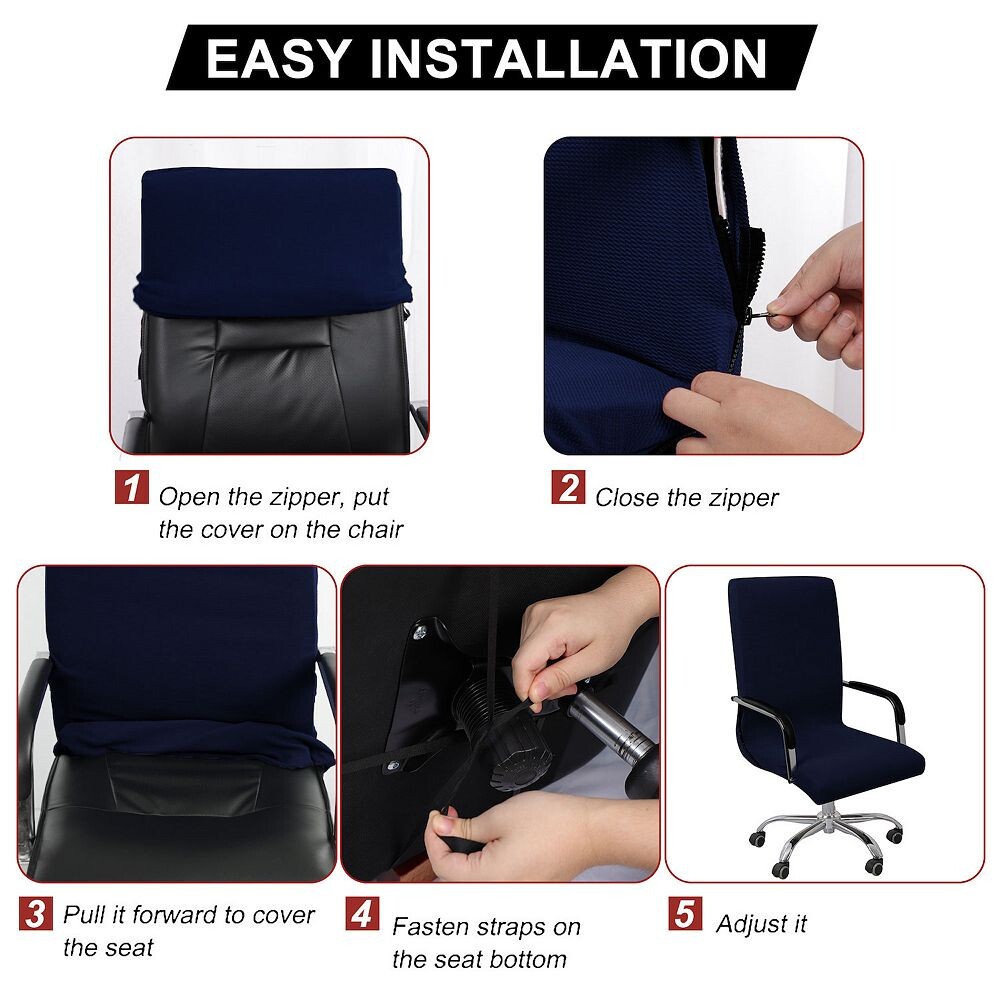 EASY INSTALLATION

1 Open the zipper, put the cover on the chair

2 Close the zipper

3 Pull it forward to cover the seat

4 Fasten straps on the seat bottom

5 Adjust it