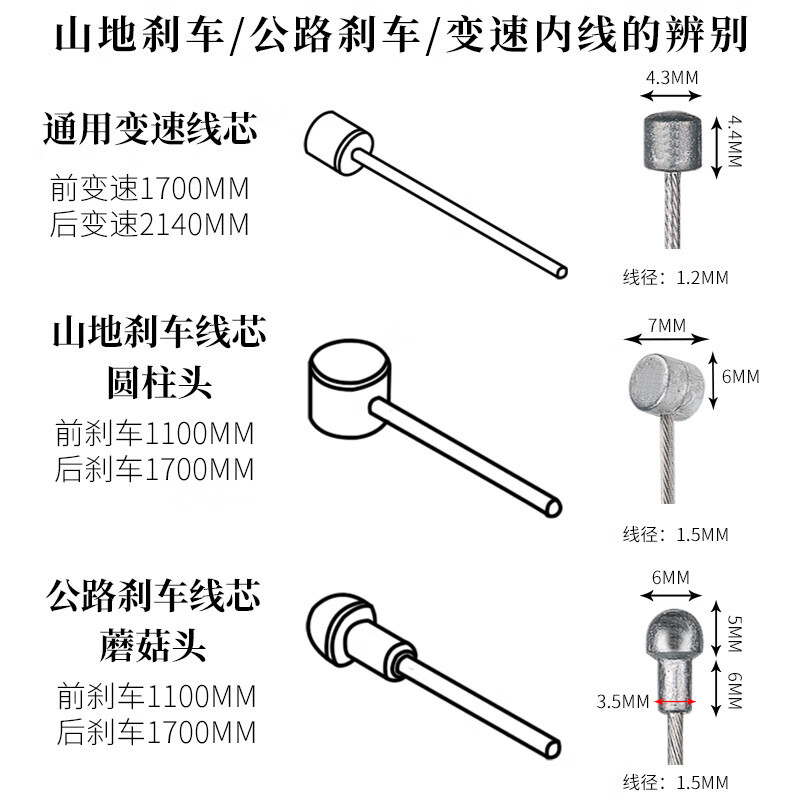 山地刹车/公路刹车/变速内线的辨别

通用变速线芯
前变速1700MM
后变速2140MM

4.3MM
4.4MM
线径：1.2MM

山地刹车线芯
圆柱头
前刹车1100MM
后刹车1700MM

7MM
6MM
线径：1.5MM

公路刹车线芯
蘑菇头
前刹车1100MM
后刹车1700MM

6MM
5MM
6MM
3.5MM
线径：1.5MM