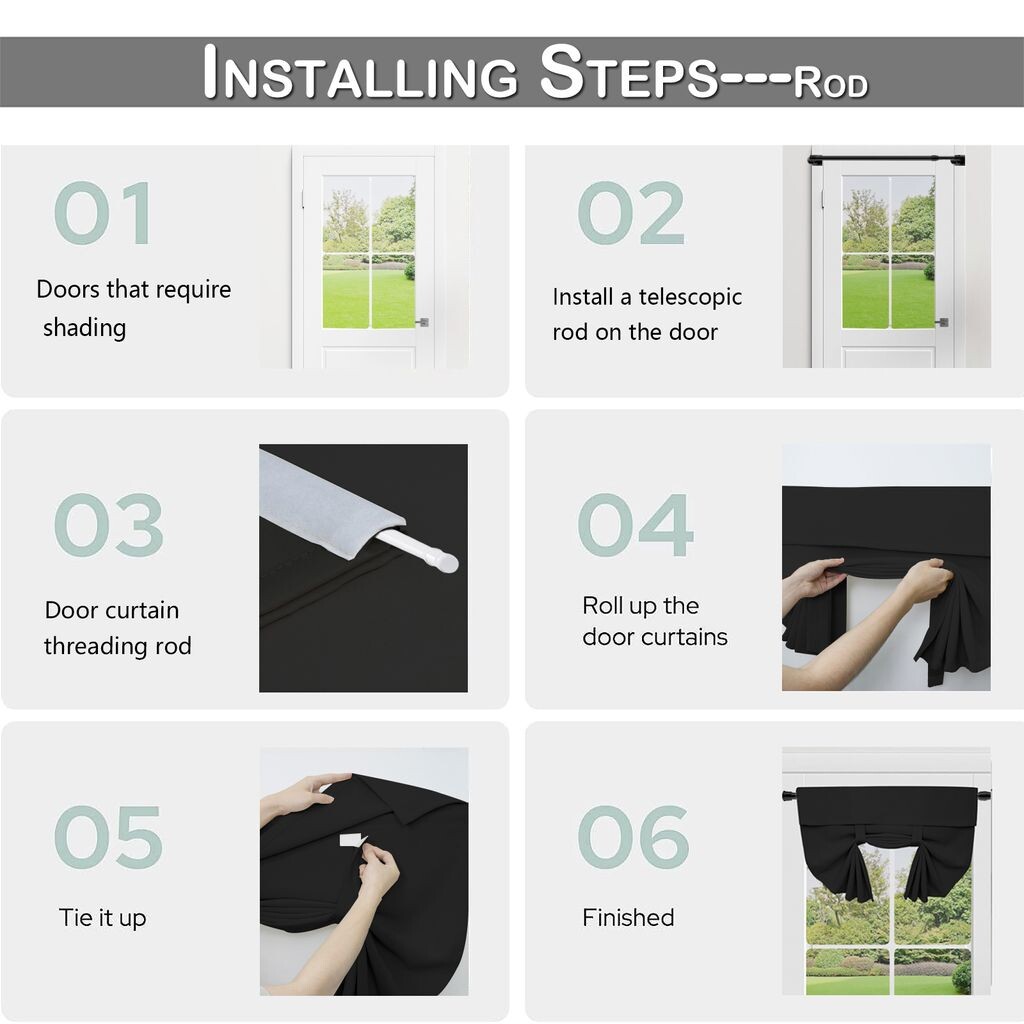 INSTALLING STEPS---ROD

01
Doors that require shading

02
Install a telescopic rod on the door

03
Door curtain threading rod

04
Roll up the door curtains

05
Tie it up

06
Finished