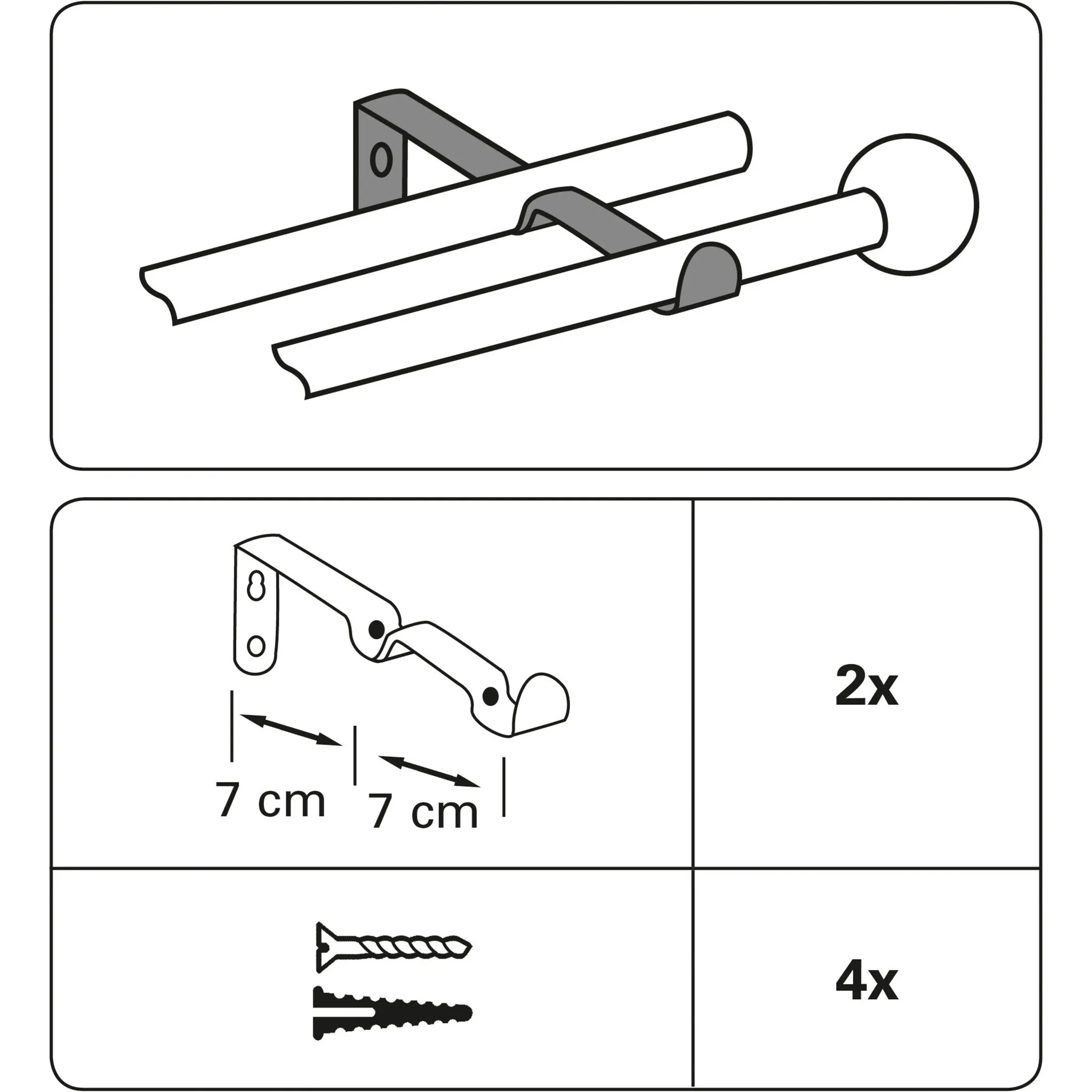 7 cm 7 cm

2x

4x