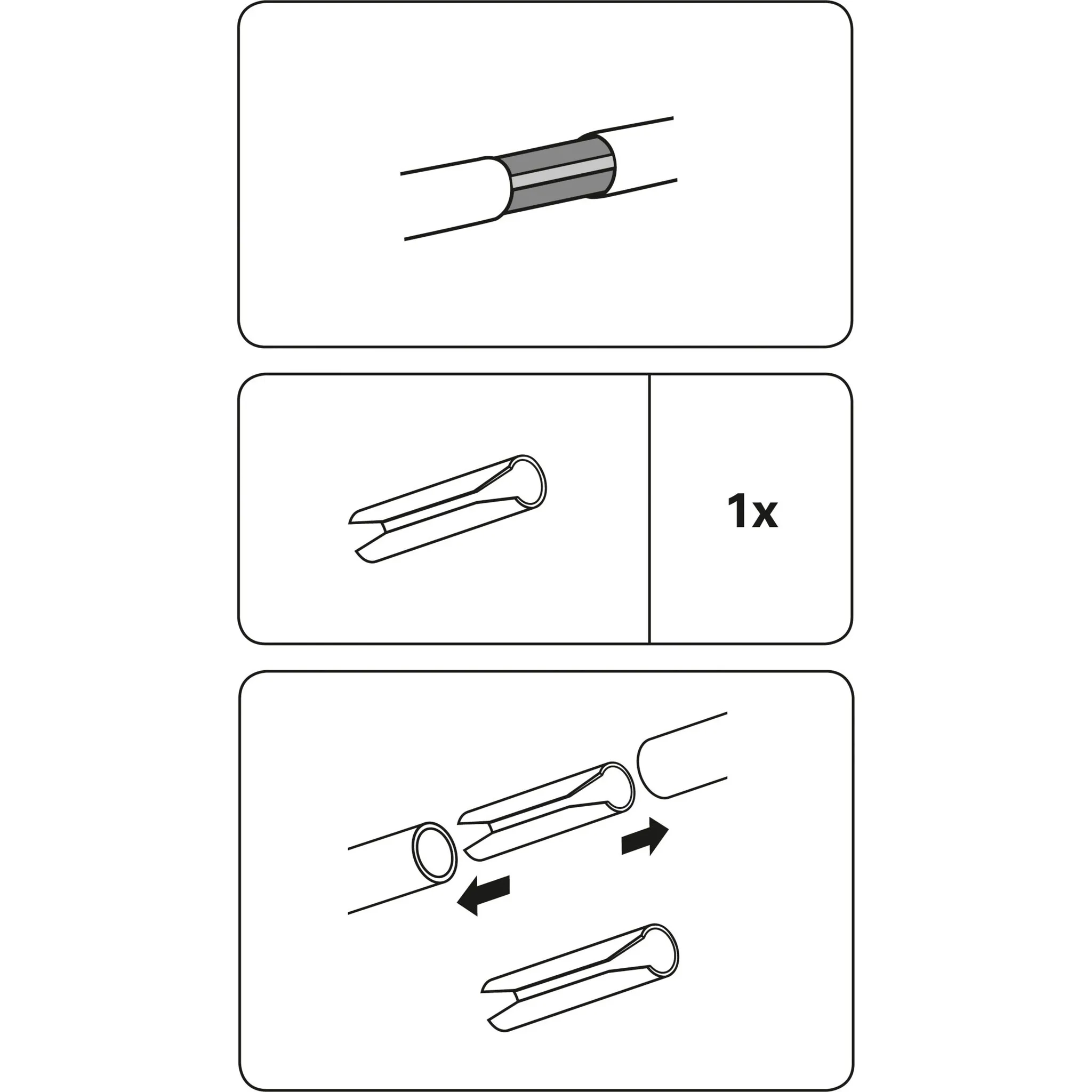 1x