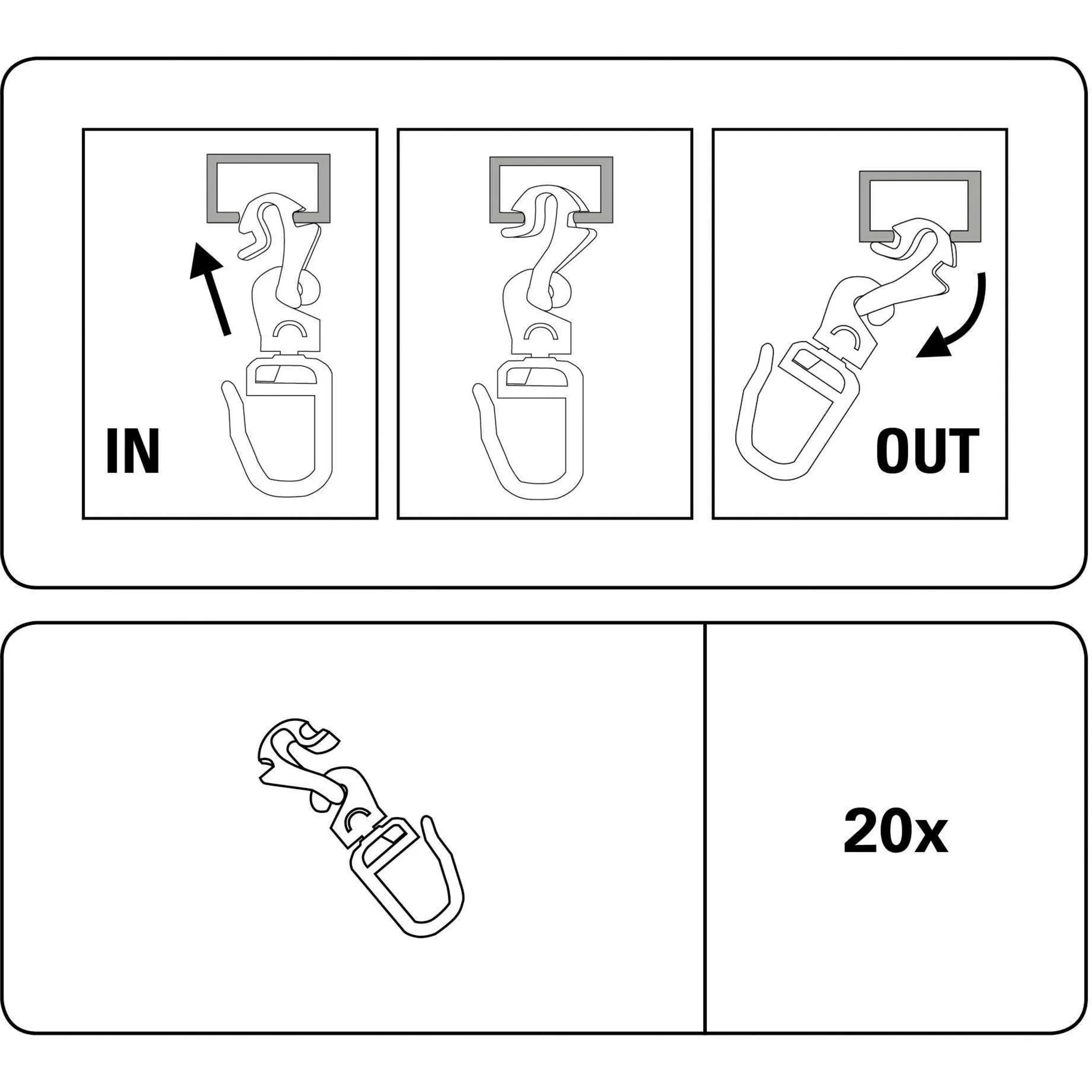 IN

OUT

20x