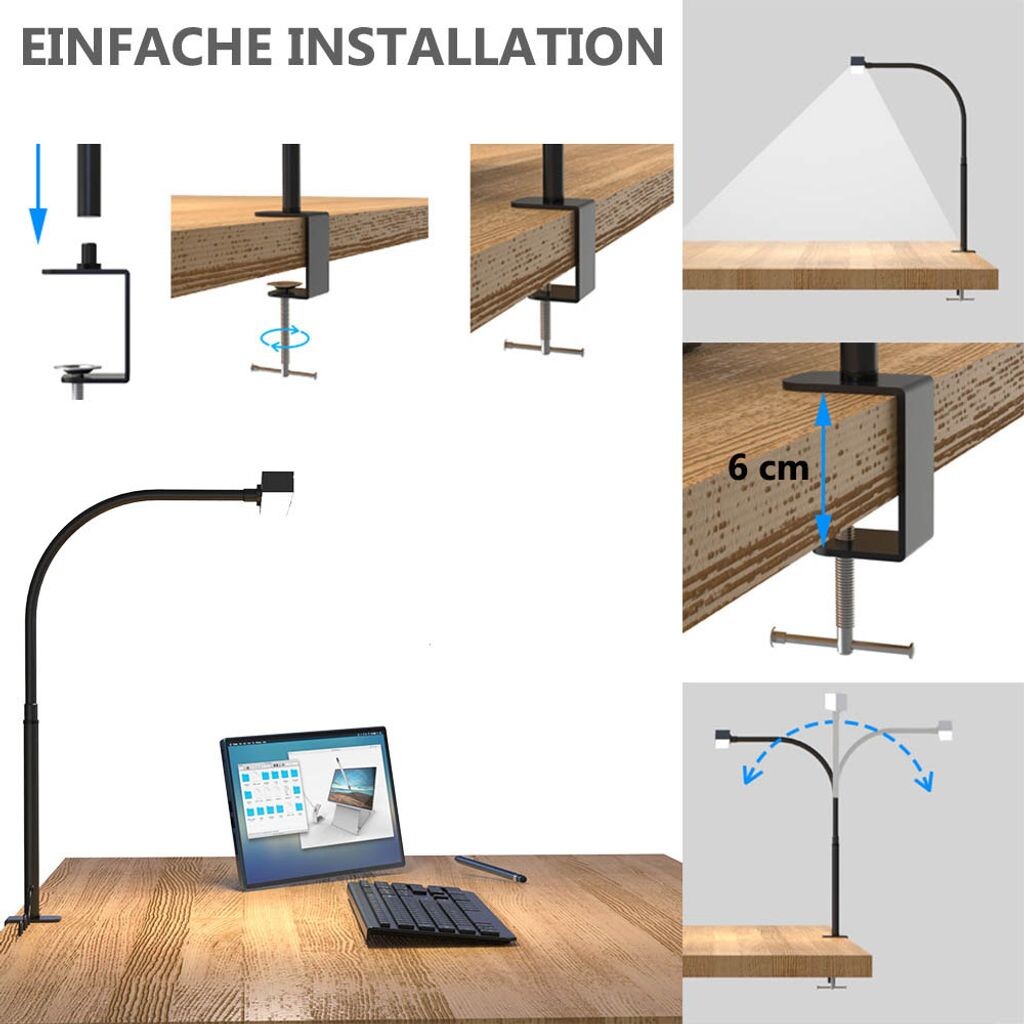 EINFACHE INSTALLATION

6 cm