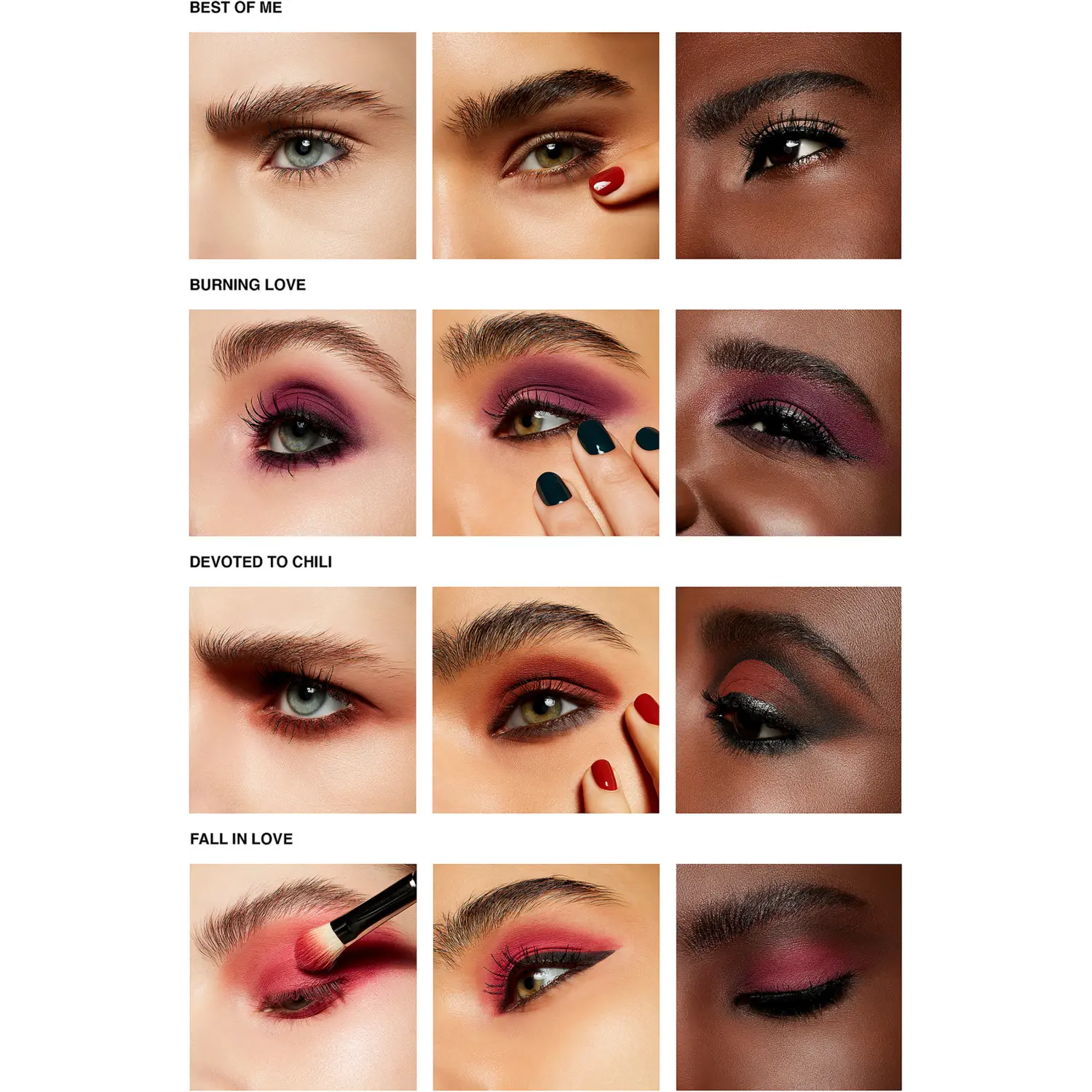 BEST OF ME

BURNING LOVE

DEVOTED TO CHILI

FALL IN LOVE