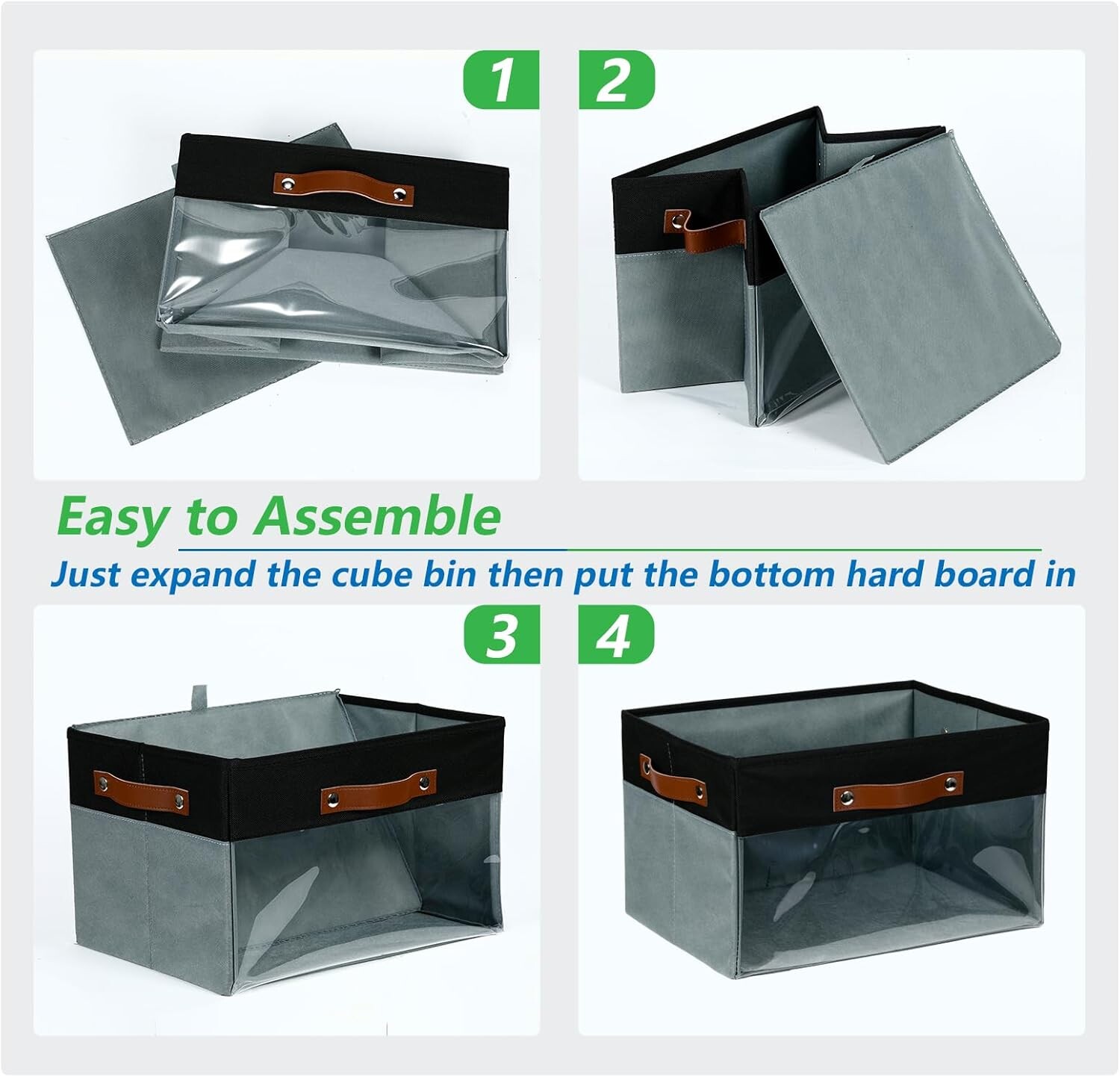 1

2

Easy to Assemble

Just expand the cube bin then put the bottom hard board in

3

4