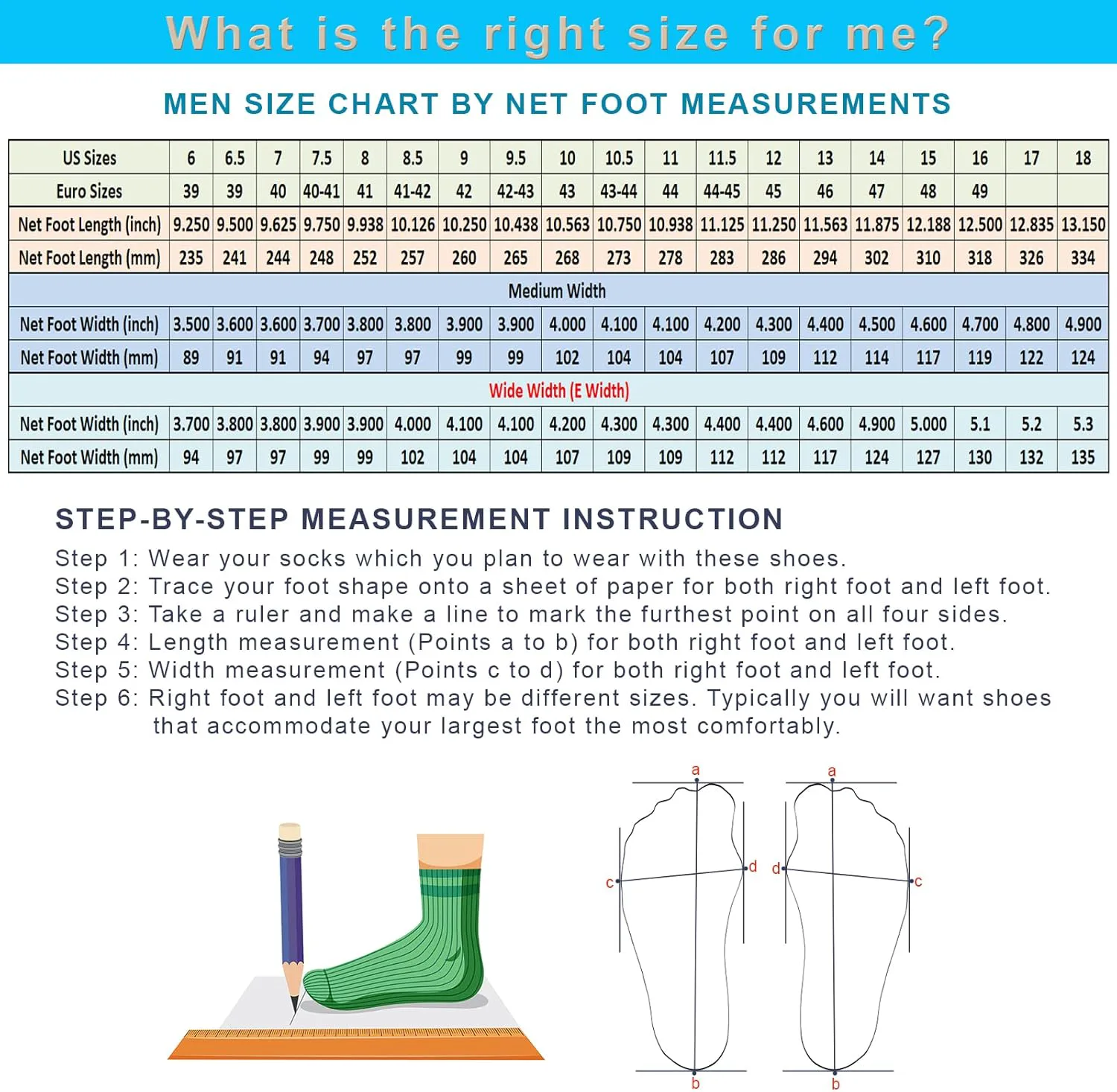 What is the right size for me?

MEN SIZE CHART BY NET FOOT MEASUREMENTS

| US Sizes | 6 | 6.5 | 7 | 7.5 | 8 | 8.5 | 9 | 9.5 | 10 | 10.5 | 11 | 11.5 | 12 | 13 | 14 | 15 | 16 | 17 | 18 |
|---|---|---|---|---|---|---|---|---|---|---|---|---|---|---|---|---|---|---|---|
| Euro Sizes | 39 | 39 | 40 | 40-41 | 41 | 41-42 | 42 | 42-43 | 43 | 43-44 | 44 | 44-45 | 45 | 46 | 47 | 48 | 49 | | |
| Net Foot Length (inch) | 9.250 | 9.500 | 9.625 | 9.750 | 9.938 | 10.126 | 10.250 | 10.438 | 10.563 | 10.750 | 10.938 | 11.125 | 11.250 | 11.563 | 11.875 | 12.188 | 12.500 | 12.835 | 13.150 |
| Net Foot Length (mm) | 235 | 241 | 244 | 248 | 252 | 257 | 260 | 265 | 268 | 273 | 278 | 283 | 286 | 294 | 302 | 310 | 318 | 326 | 334 |
| Medium Width | | | | | | | | | | | | | | | | | | | |
| Net Foot Width (inch) | 3.500 | 3.600 | 3.600 | 3.700 | 3.800 | 3.800 | 3.900 | 3.900 | 4.000 | 4.100 | 4.100 | 4.200 | 4.300 | 4.400 | 4.500 | 4.600 | 4.700 | 4.800 | 4.900 |
| Net Foot Width (mm) | 89 | 91 | 91 | 94 | 97 | 97 | 99 | 99 | 102 | 104 | 104 | 107 | 109 | 112 | 114 | 117 | 119 | 122 | 124 |
| Wide Width (E Width) | | | | | | | | | | | | | | | | | | | |
| Net Foot Width (inch) | 3.700 | 3.800 | 3.800 | 3.900 | 3.900 | 4.000 | 4.100 | 4.100 | 4.200 | 4.300 | 4.300 | 4.400 | 4.400 | 4.600 | 4.900 | 5.000 | 5.1 | 5.2 | 5.3 |
| Net Foot Width (mm) | 94 | 97 | 97 | 99 | 99 | 102 | 104 | 104 | 107 | 109 | 109 | 112 | 112 | 117 | 124 | 127 | 130 | 132 | 135 |

STEP-BY-STEP MEASUREMENT INSTRUCTION
Step 1: Wear your socks which you plan to wear with these shoes.
Step 2: Trace your foot shape onto a sheet of paper for both right foot and left foot.
Step 3: Take a ruler and make a line to mark the furthest point on all four sides.
Step 4: Length measurement (Points a to b) for both right foot and left foot.
Step 5: Width measurement (Points c to d) for both right foot and left foot.
Step 6: Right foot and left foot may be different sizes. Typically you will want shoes that accommodate your largest foot the most comfortably.

a
c
d
b
a
d
c
b