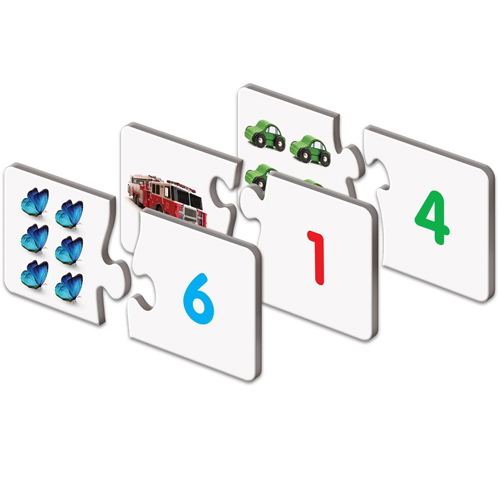 6

1

4