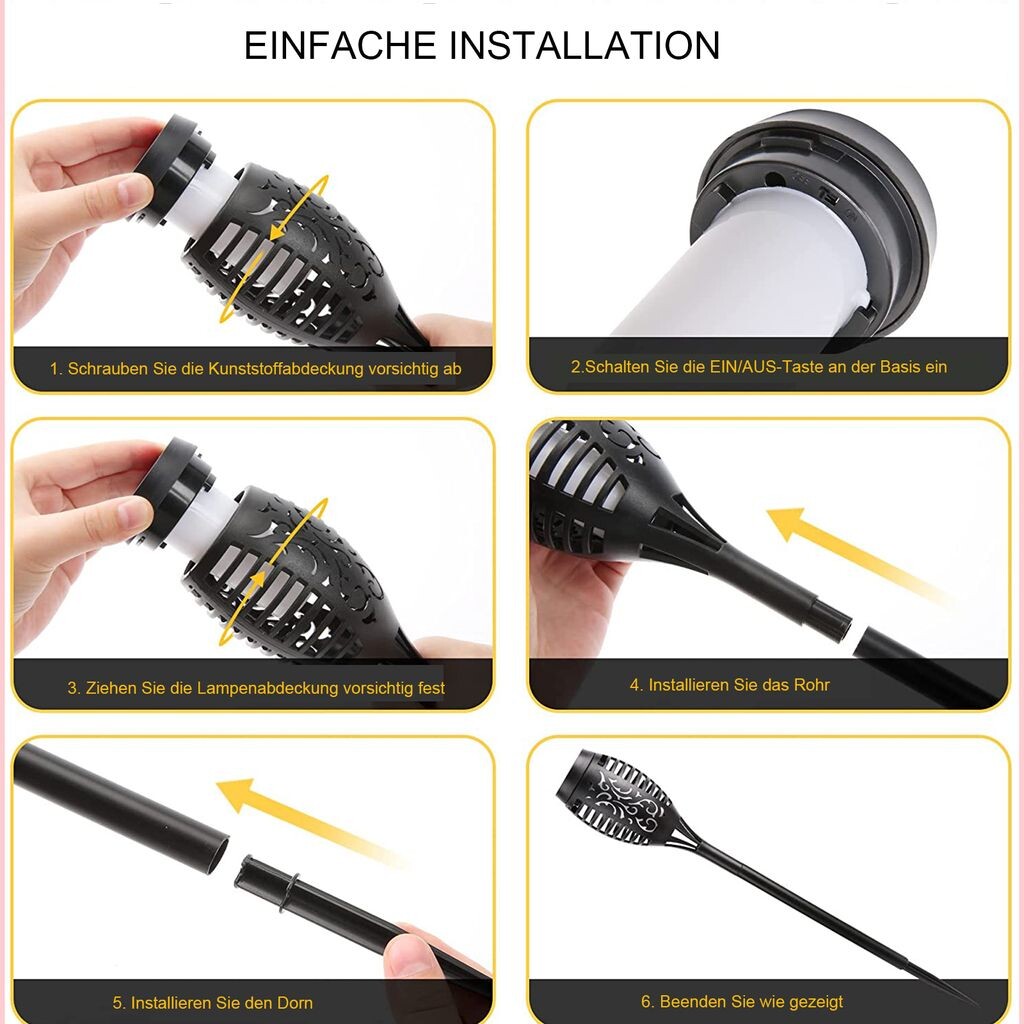 EINFACHE INSTALLATION

1. Schrauben Sie die Kunststoffabdeckung vorsichtig ab

2.Schalten Sie die EIN/AUS-Taste an der Basis ein

3. Ziehen Sie die Lampenabdeckung vorsichtig fest

4. Installieren Sie das Rohr

5. Installieren Sie den Dorn

6. Beenden Sie wie gezeigt