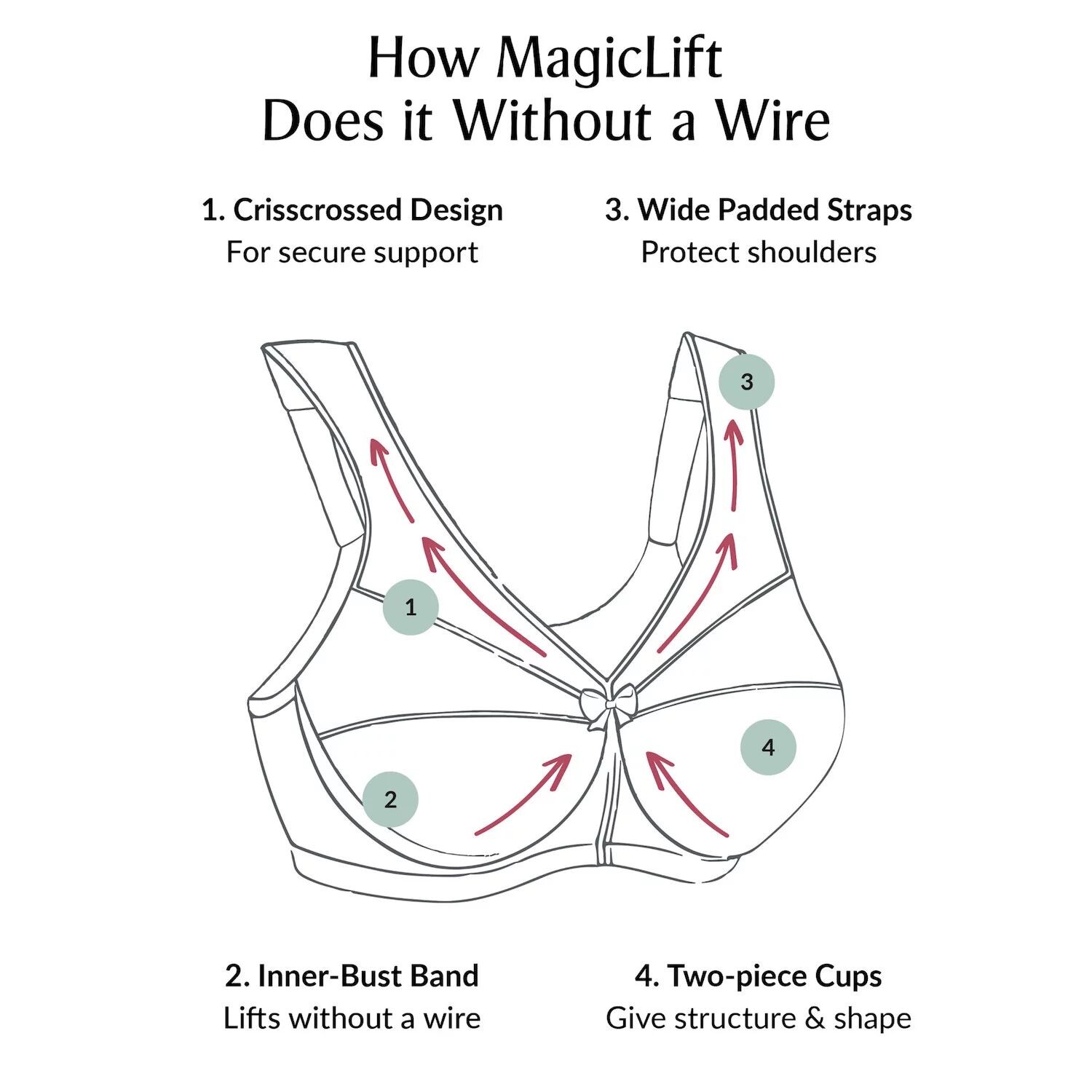 How MagicLift
Does it Without a Wire

1. Crisscrossed Design
For secure support

3. Wide Padded Straps
Protect shoulders

3

1

4

2

2. Inner-Bust Band
Lifts without a wire

4. Two-piece Cups
Give structure & shape